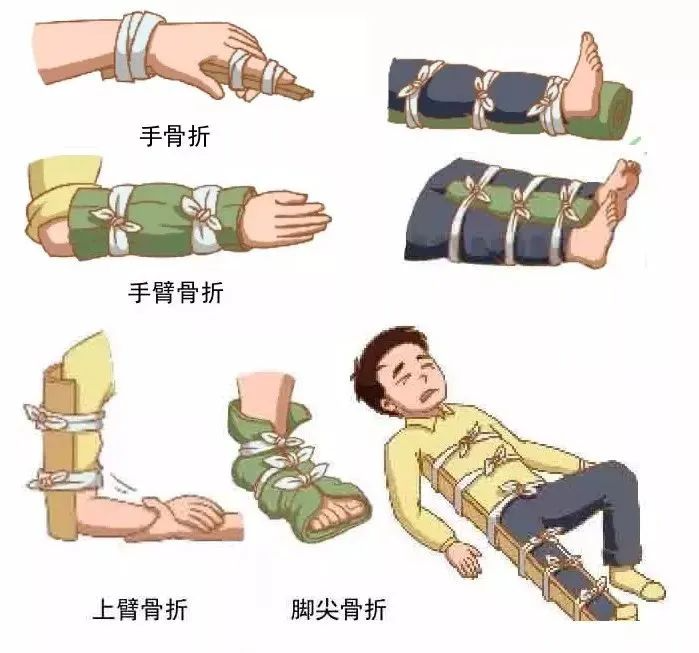 手骨折

手臂骨折

上臂骨折

脚尖骨折